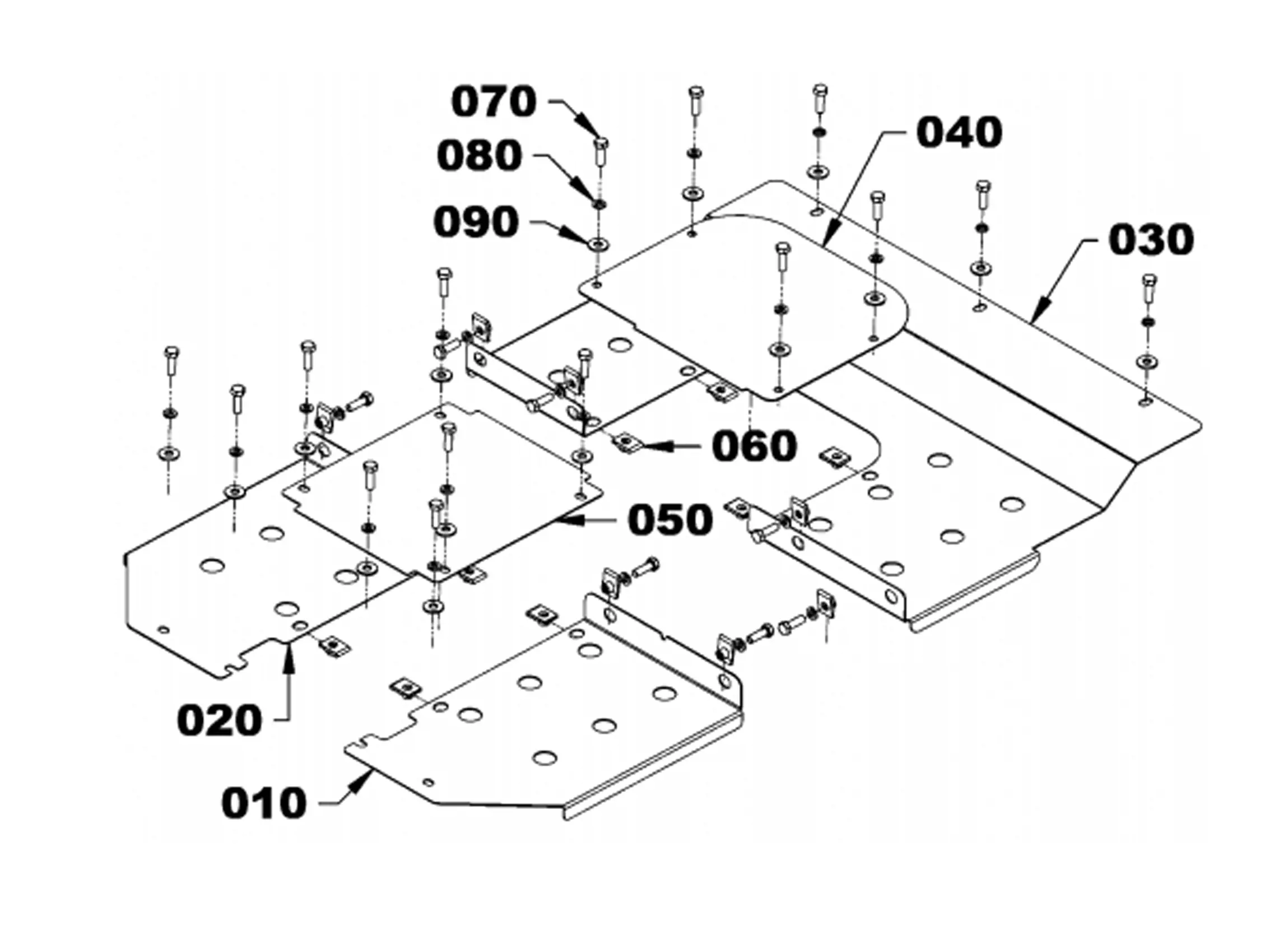 070
080
090
040
030
060
050
020
010