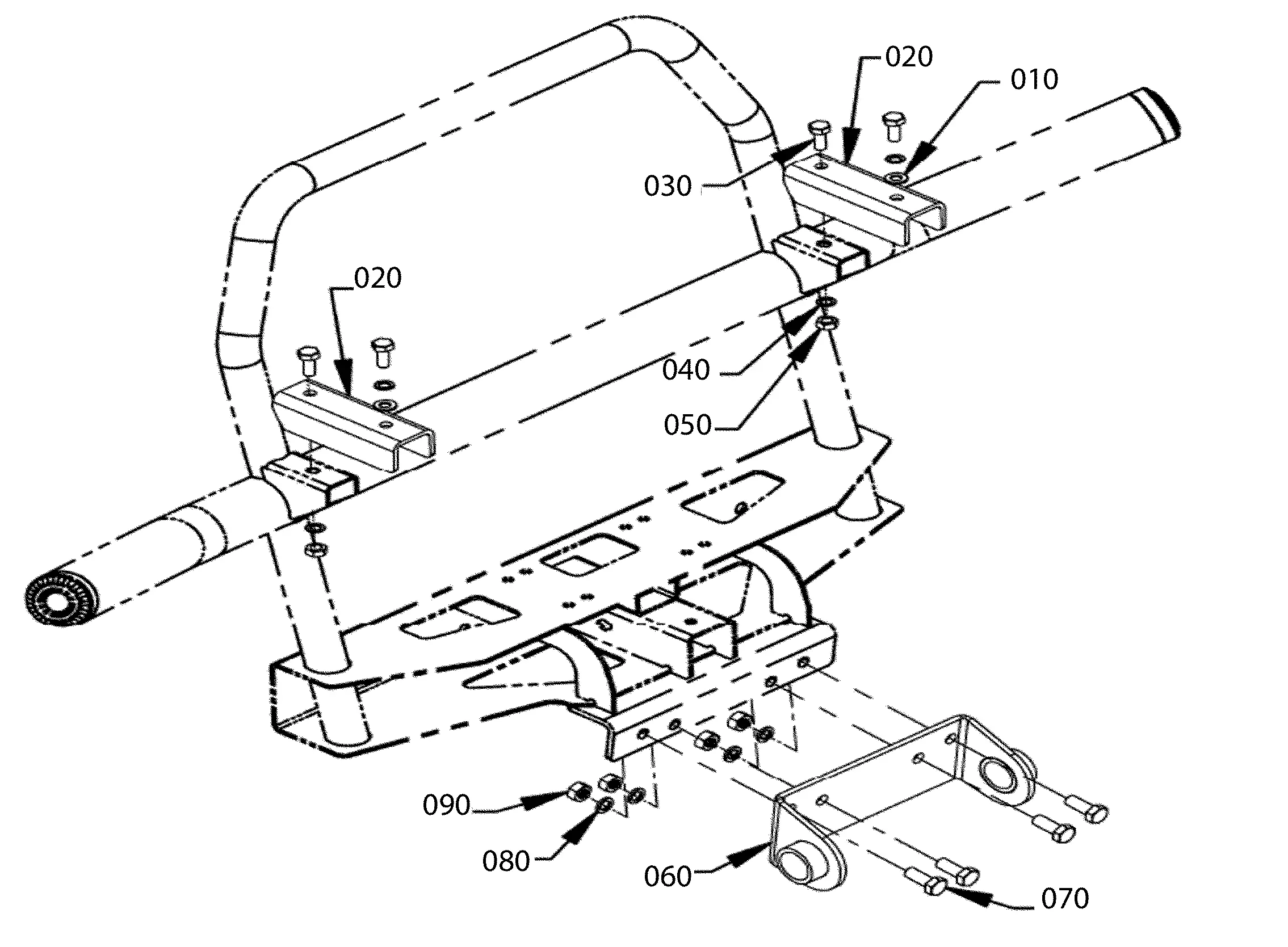 020
010
030
020
040
050
090
080
060
070