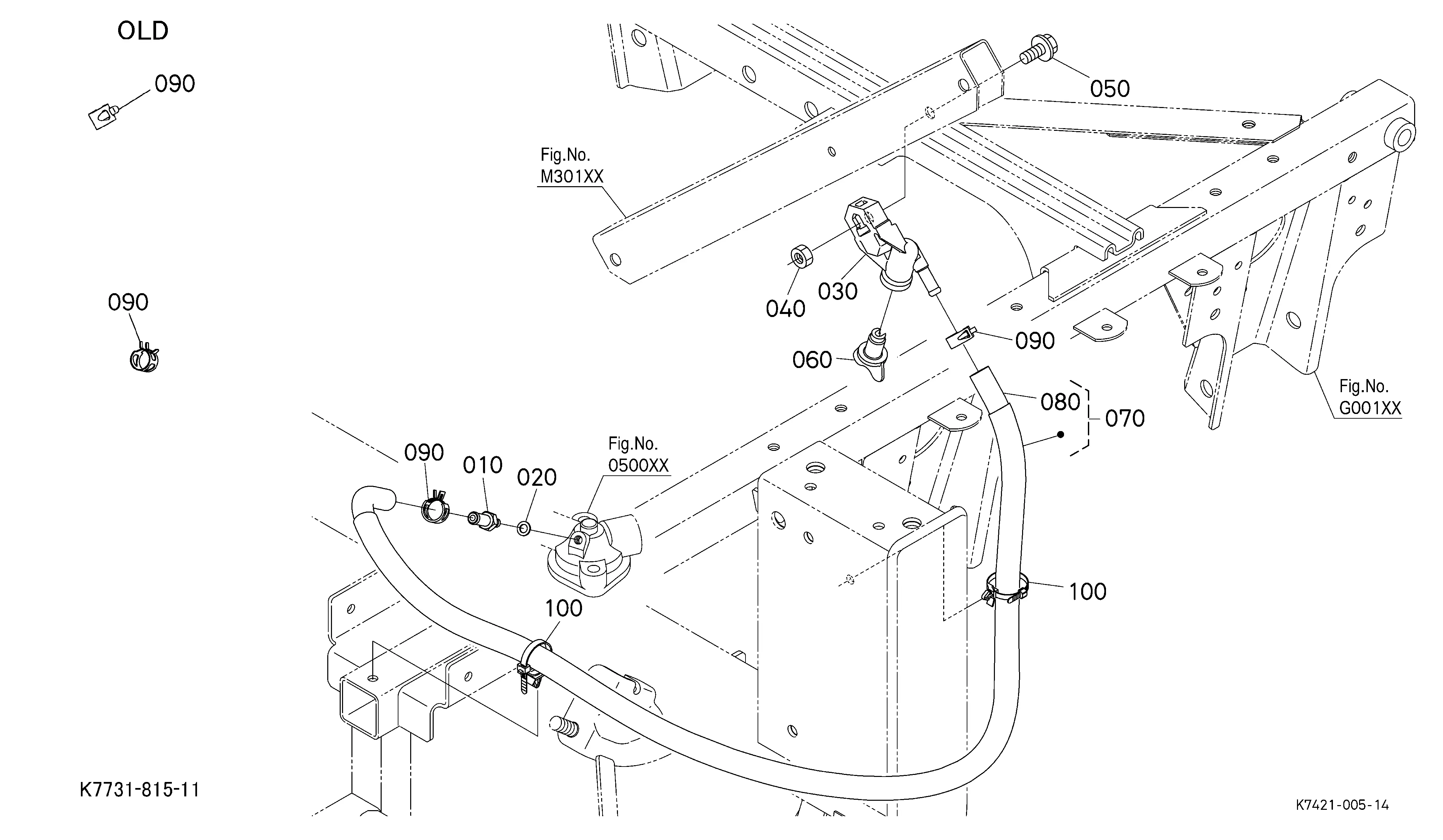 OLD

090

090

050

Fig.No.
M301XX

040 030

060

090

080

070

Fig.No.
G001XX

090 010 020

Fig.No.
0500XX

100

100

K7731-815-11

K7421-005-14