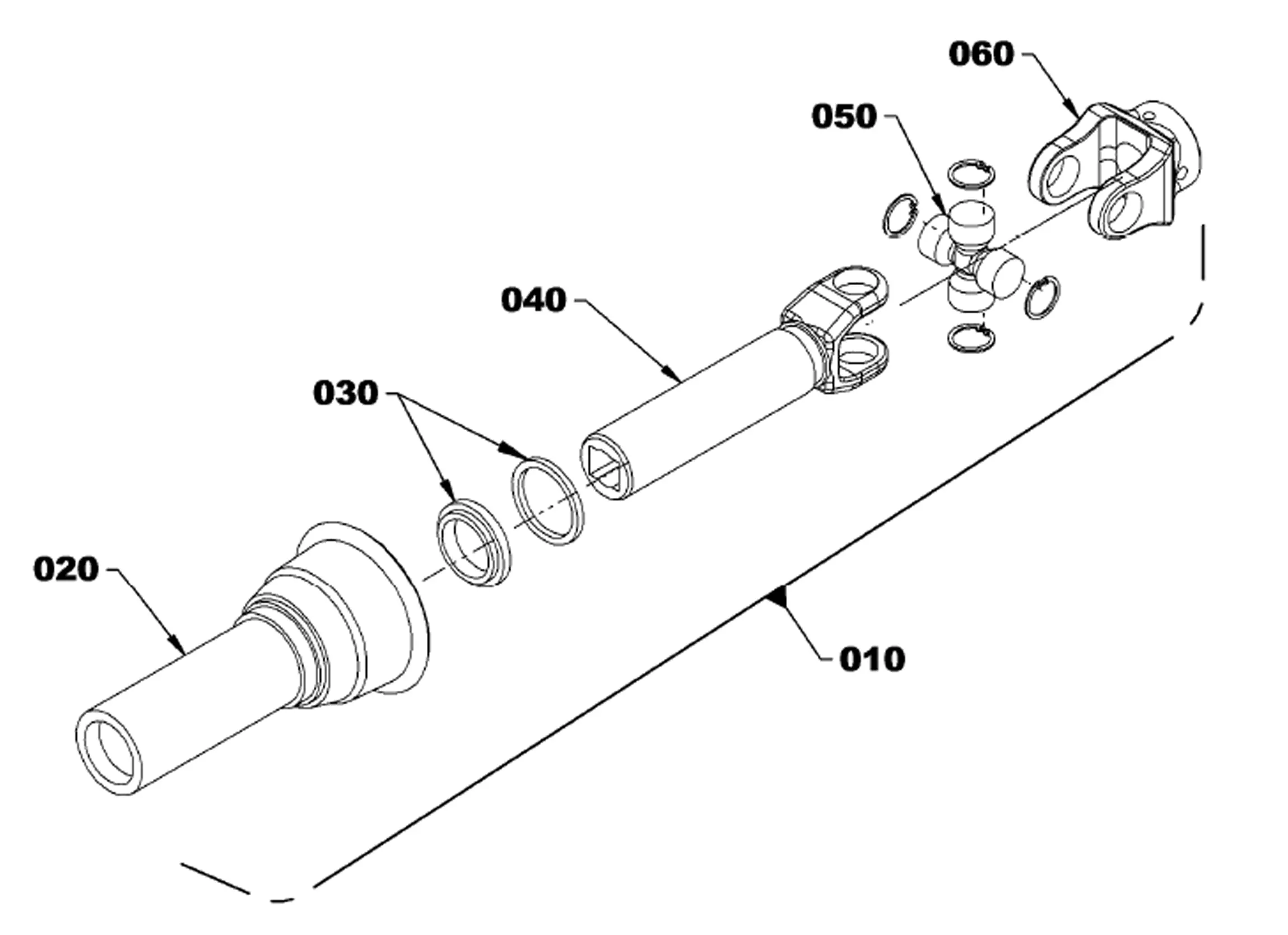 060
050
040
030
020
010