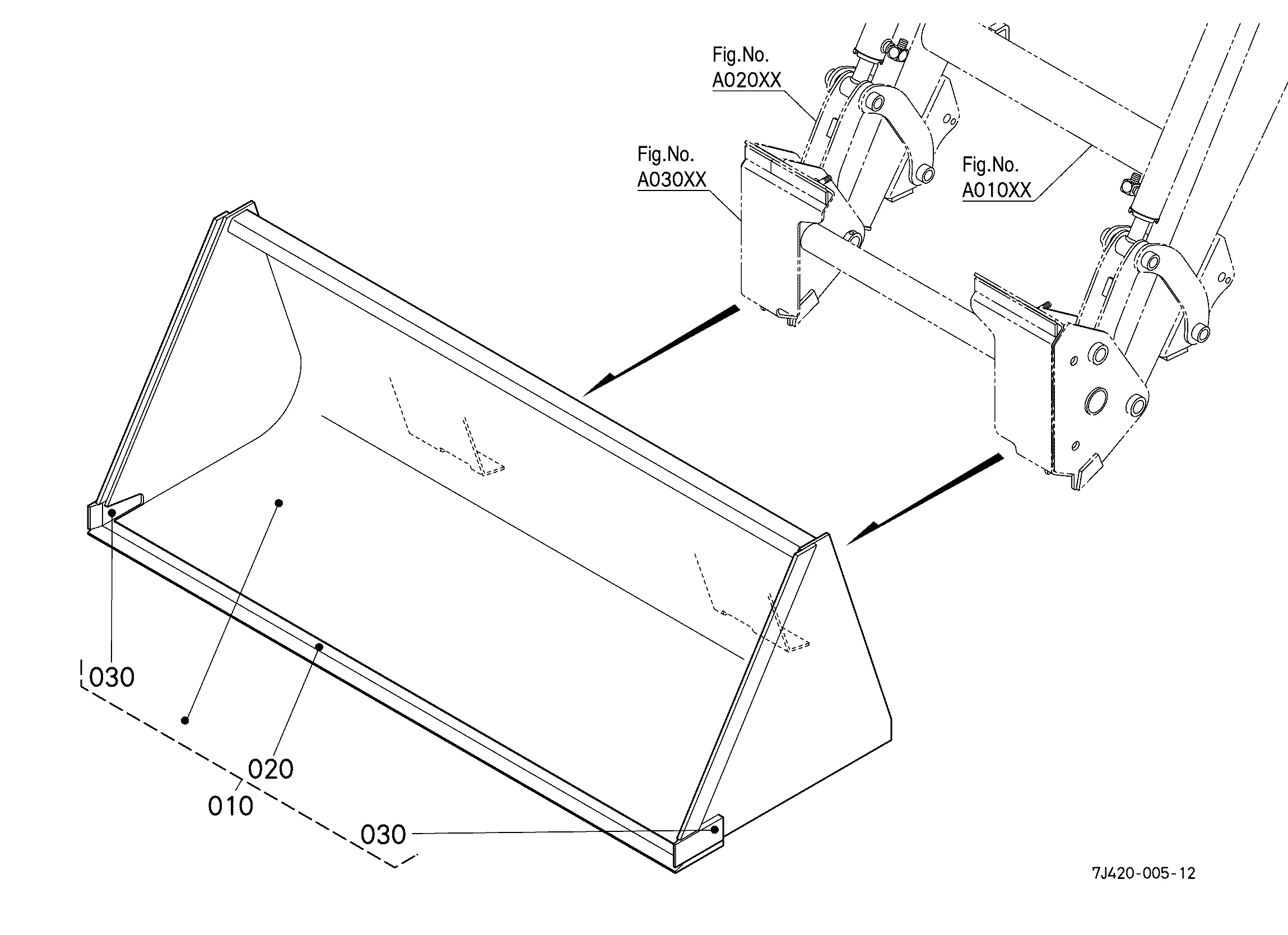 Fig.No.
A020XX

Fig.No.
A030XX

Fig.No.
A010XX

030

020

010

030

7J420-005-12