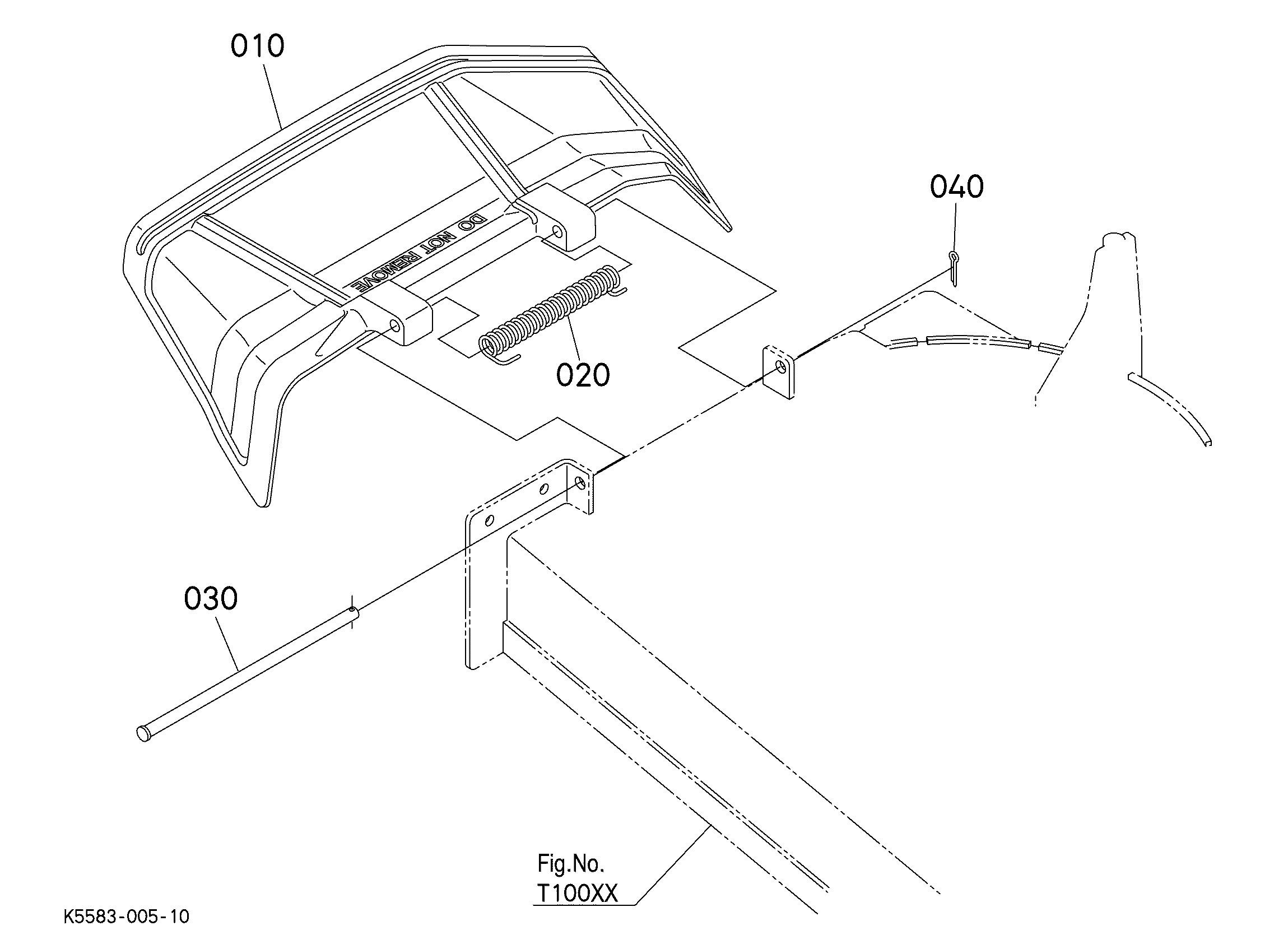 010

DO NOT REMOVE

040

020

030

Fig.No.
T100XX

K5583-005-10