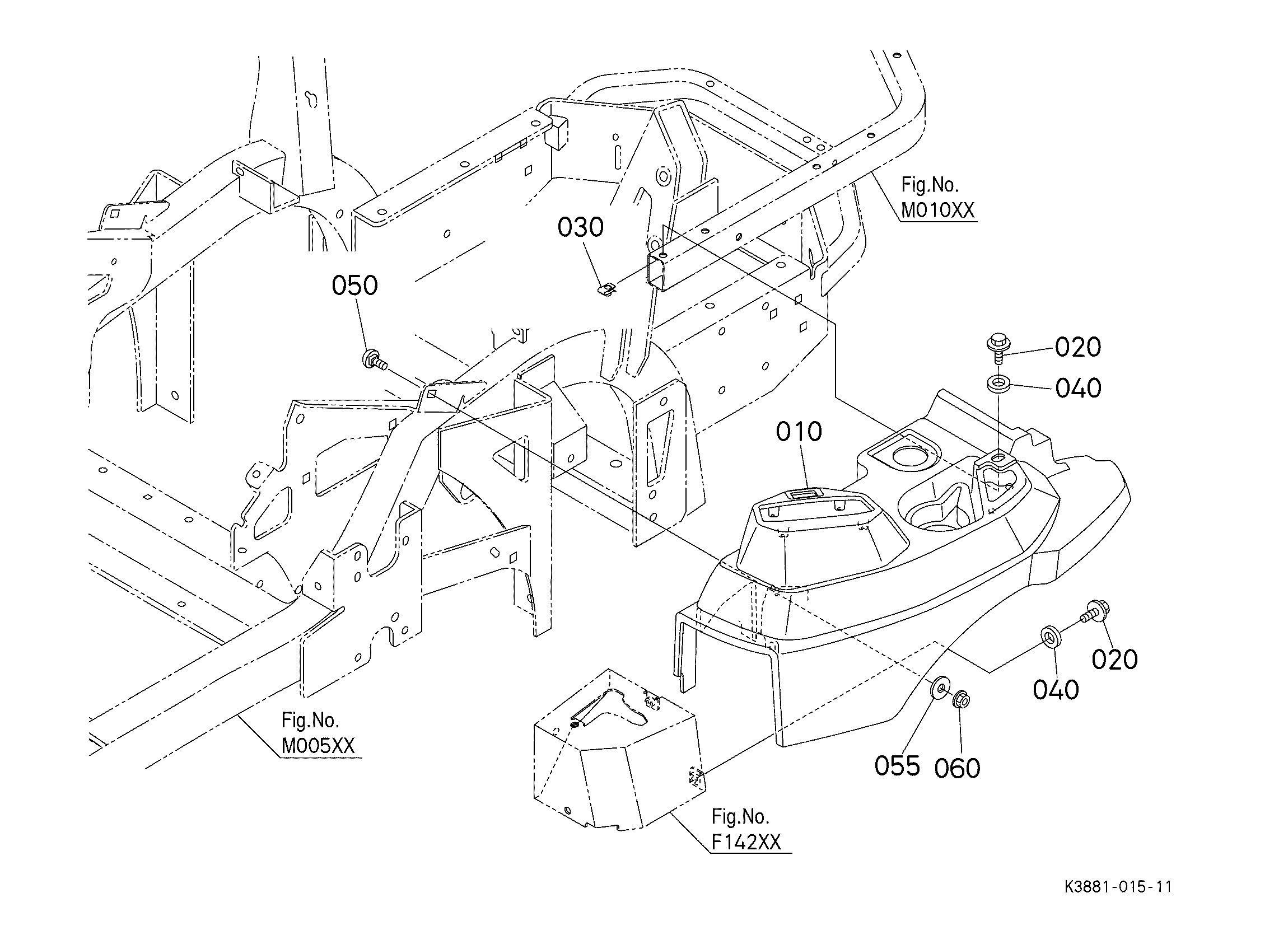 Fig.No.
M010XX

030

050

020

040

010

020

040

055 060

Fig.No.
M005XX

Fig.No.
F142XX

K3881-015-11