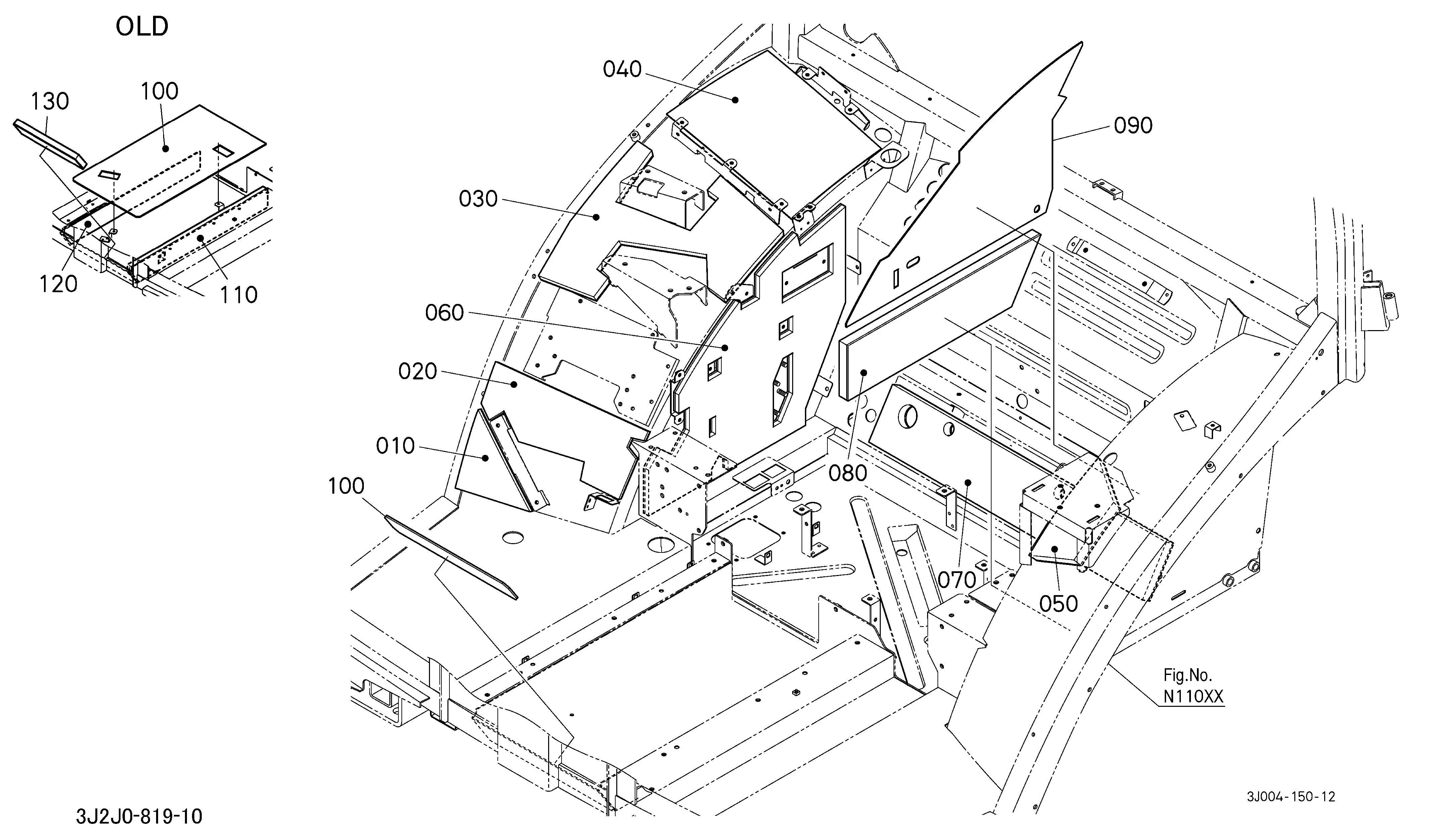 OLD

130
100
120
110

040
090
030
060
020
010
100
080
070
050

Fig.No.
N110XX

3J004-150-12

3J2J0-819-10