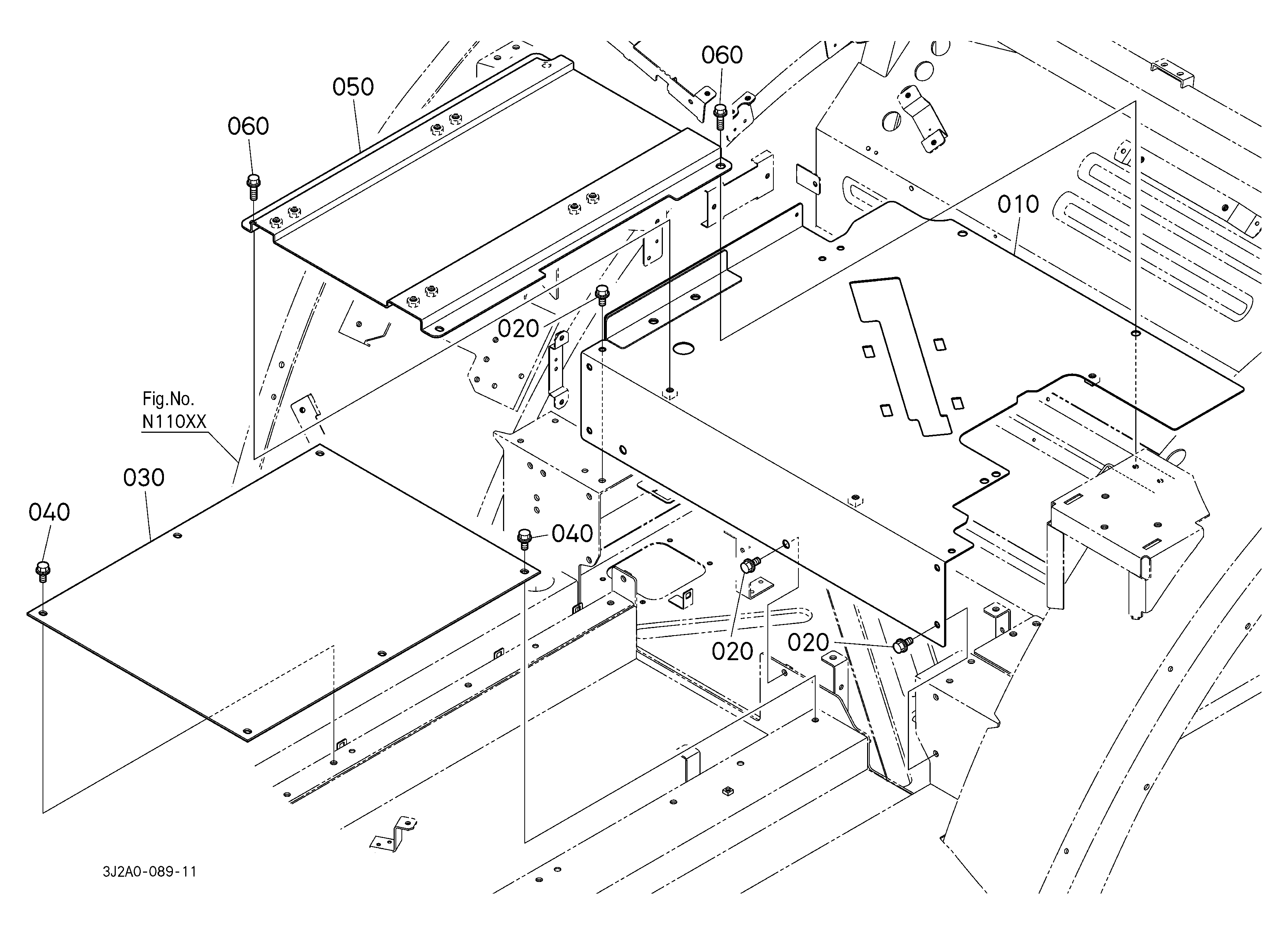 060
050
060
010
020
Fig.No.
N110XX
030
040
040
020
020
3J2A0-089-11