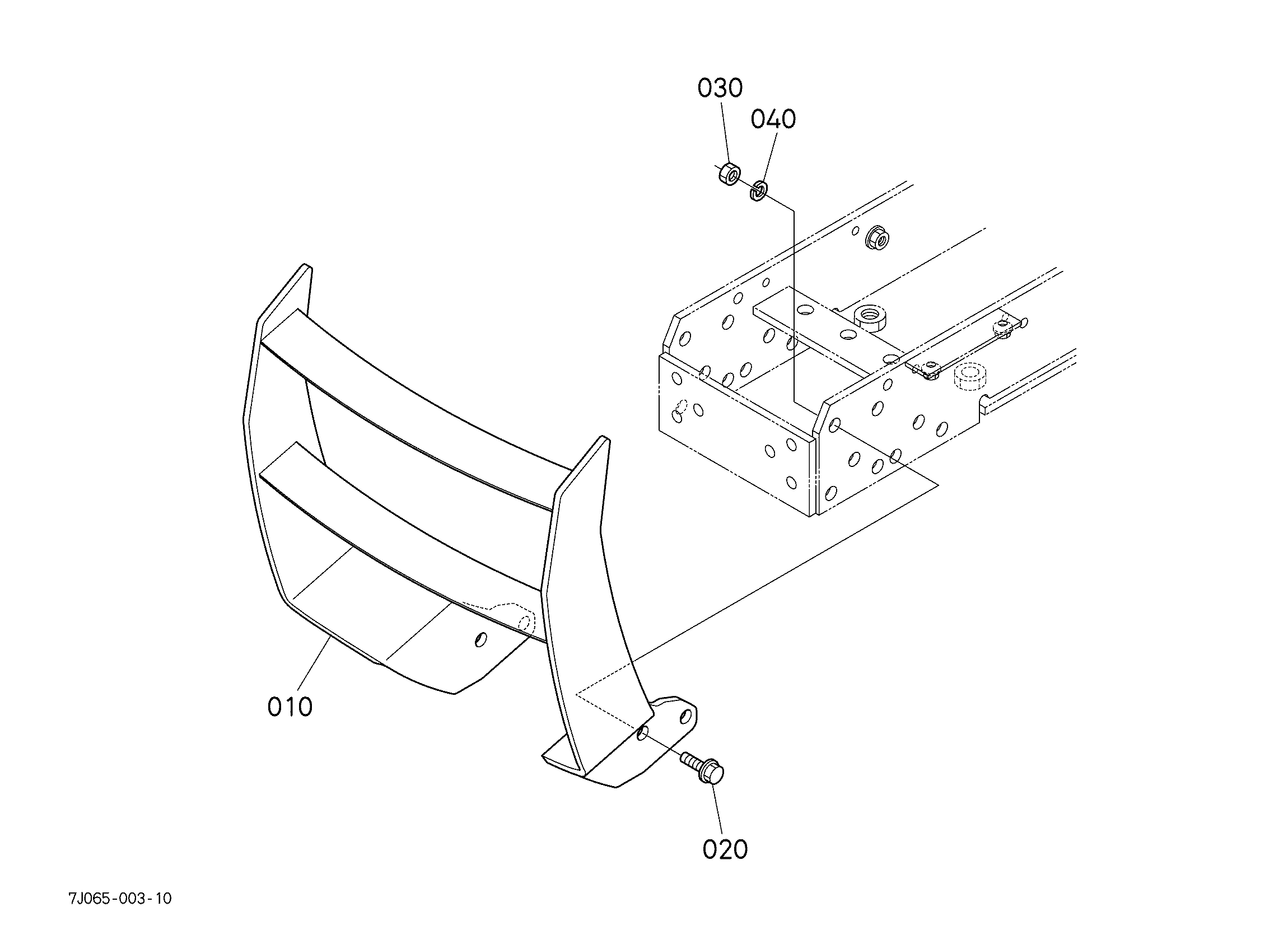 030
040
010
020
7J065-003-10