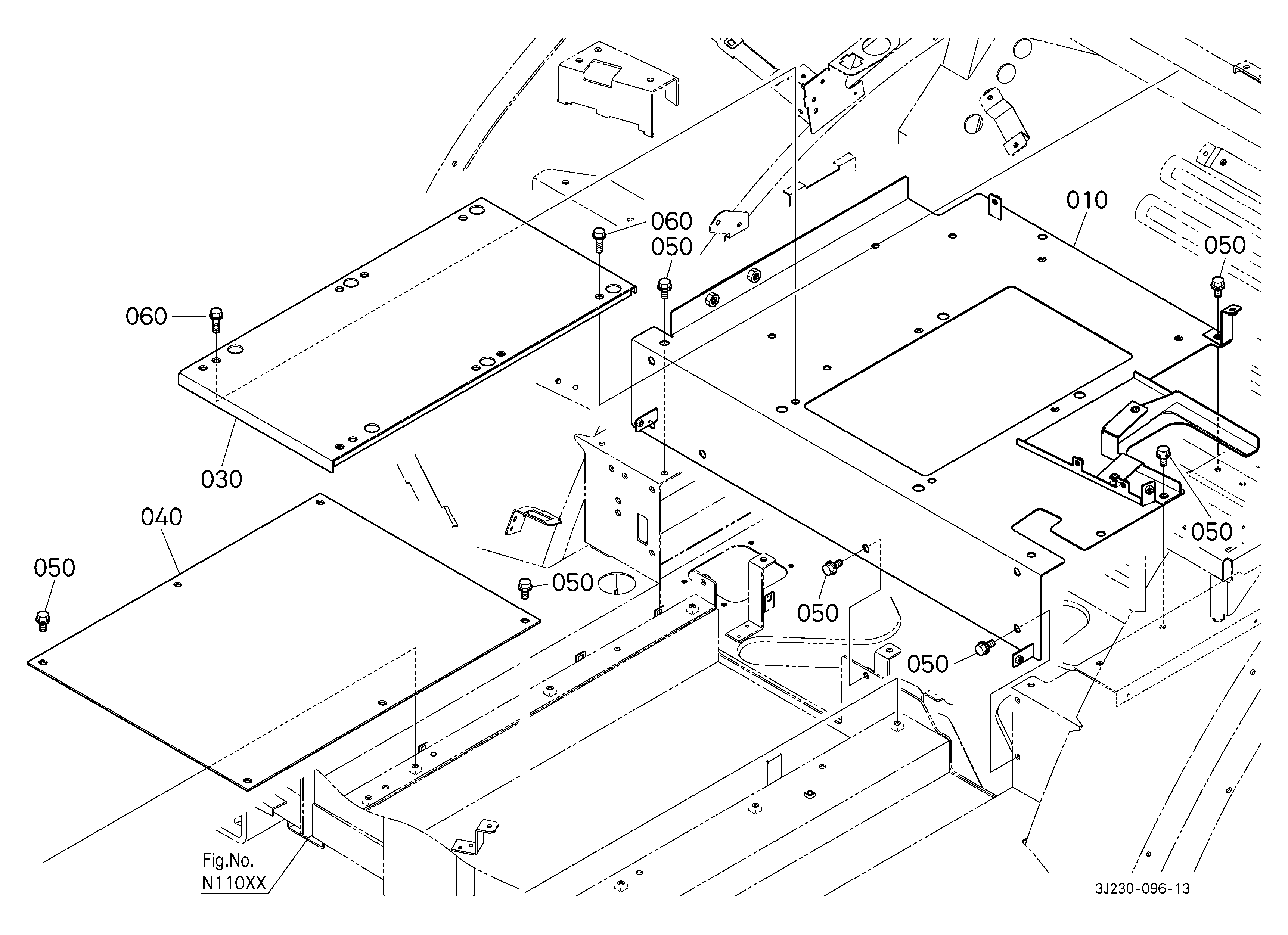 010
060
050
050
060
030
040
050
050
050
050
050
Fig.No.
N110XX
3J230-096-13